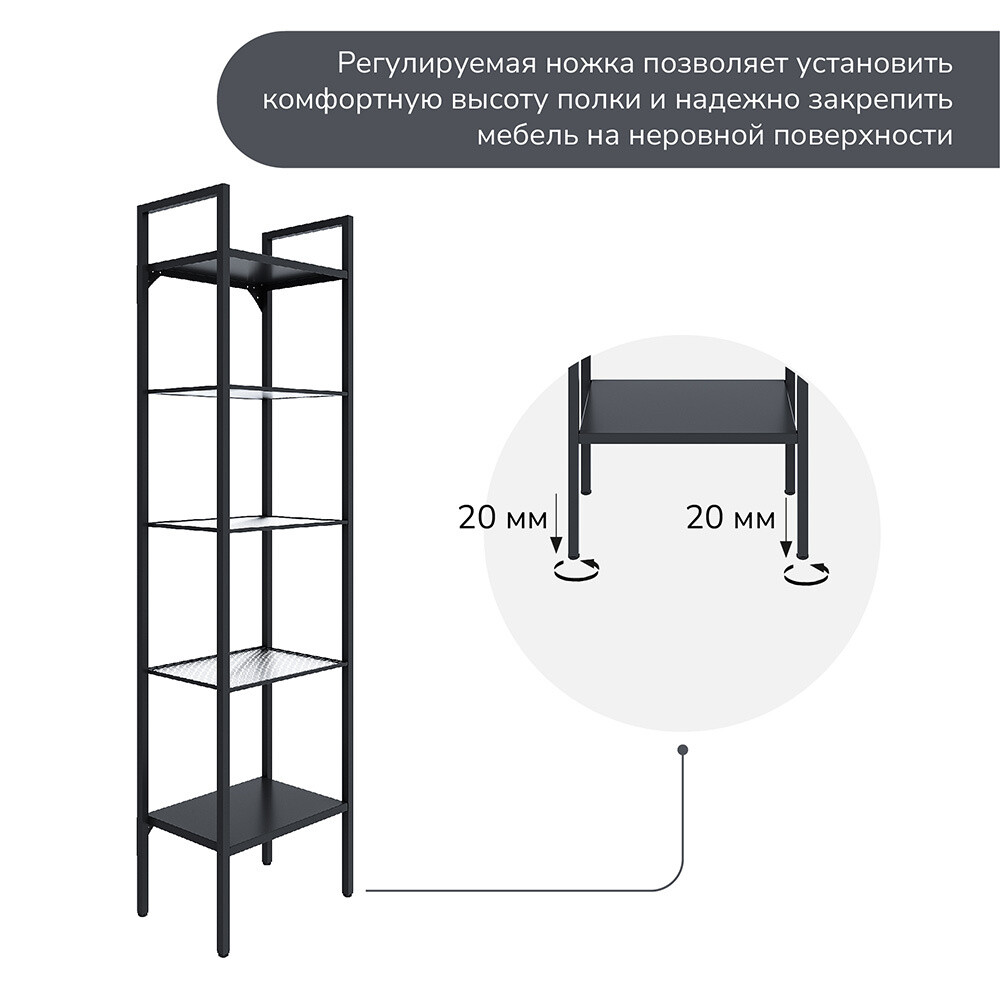 Регулируемая ножка позволяет установить комфортную высоту полки и надежно закрепить мебель на неровной поверхности

20 мм

20 мм