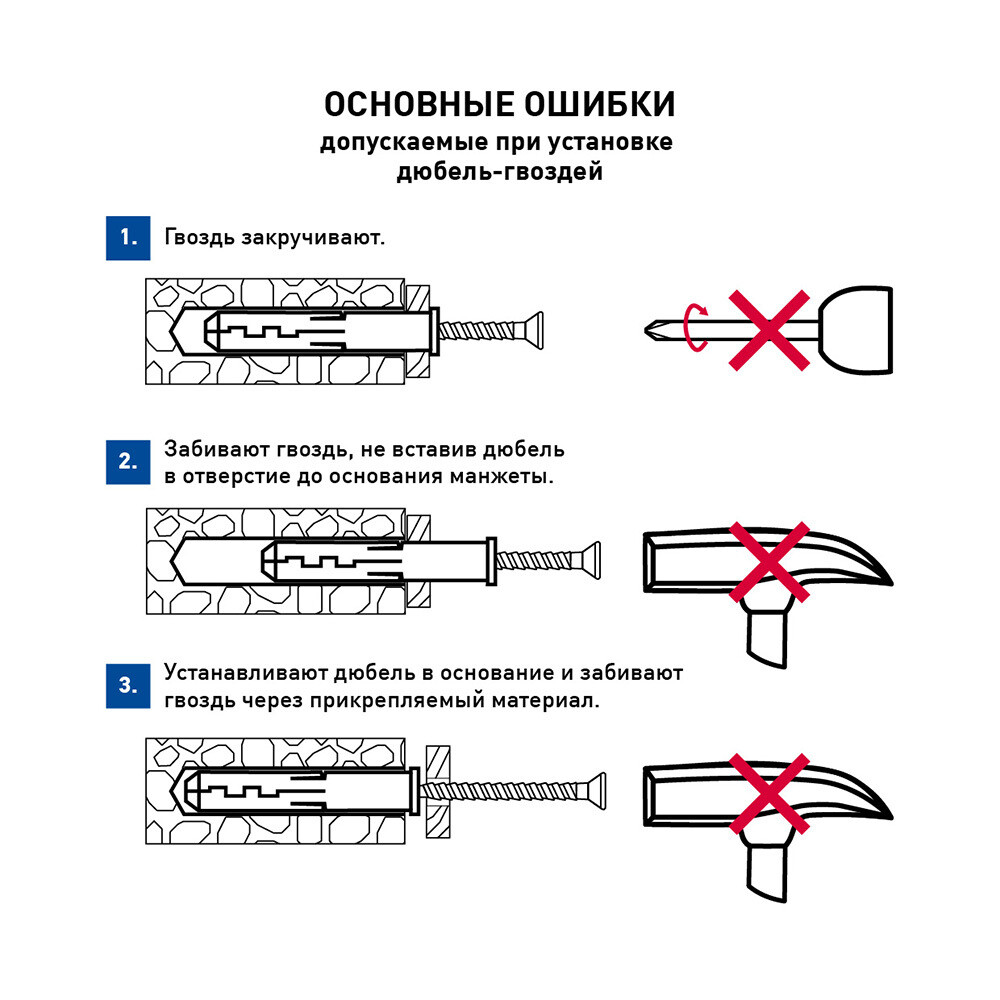 ОСНОВНЫЕ ОШИБКИ
допускаемые при установке
дюбель-гвоздей

1. Гвоздь закручивают.

2. Забивают гвоздь, не вставив дюбель в отверстие до основания манжеты.

3. Устанавливают дюбель в основание и забивают гвоздь через прикрепляемый материал.