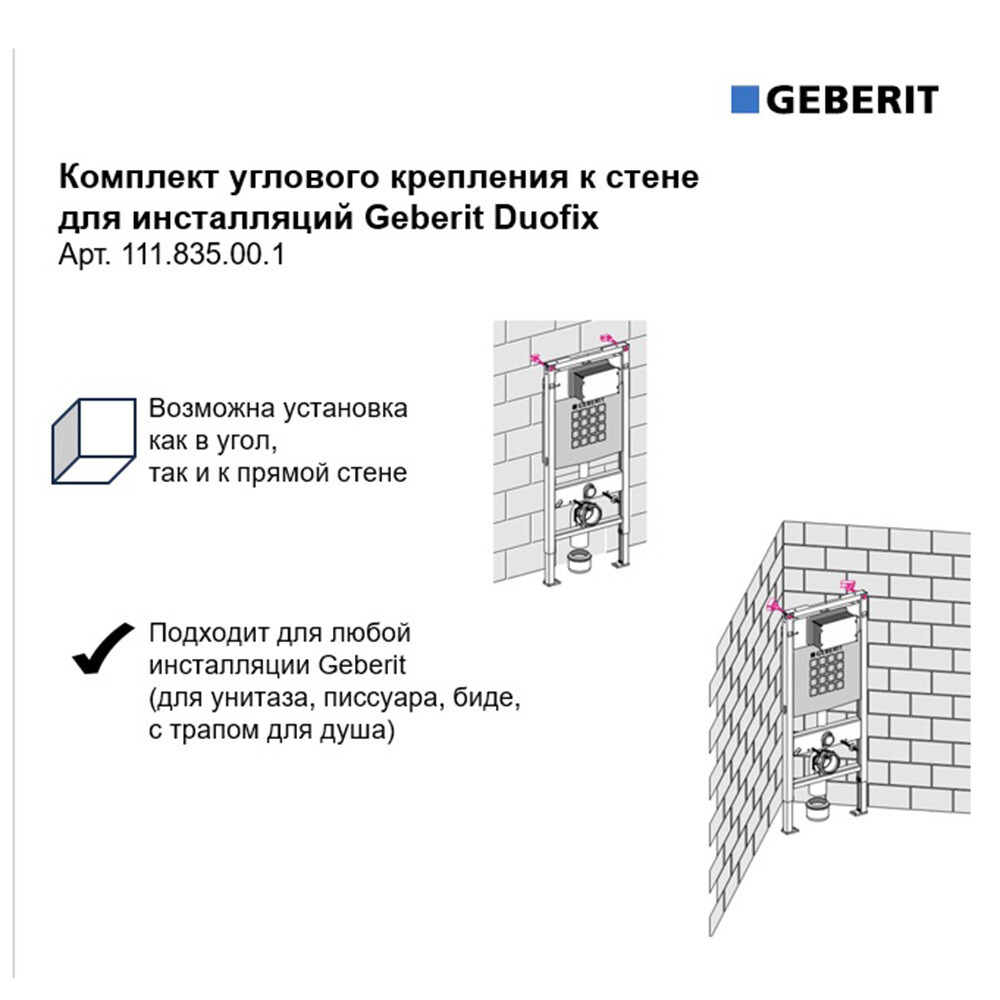 GEBERIT

Комплект углового крепления к стене для инсталляций Geberit Duofix
Арт. 111.835.00.1

Возможна установка как в угол, так и к прямой стене

Подходит для любой инсталляции Geberit (для унитаза, писсуара, биде, с трапом для душа)