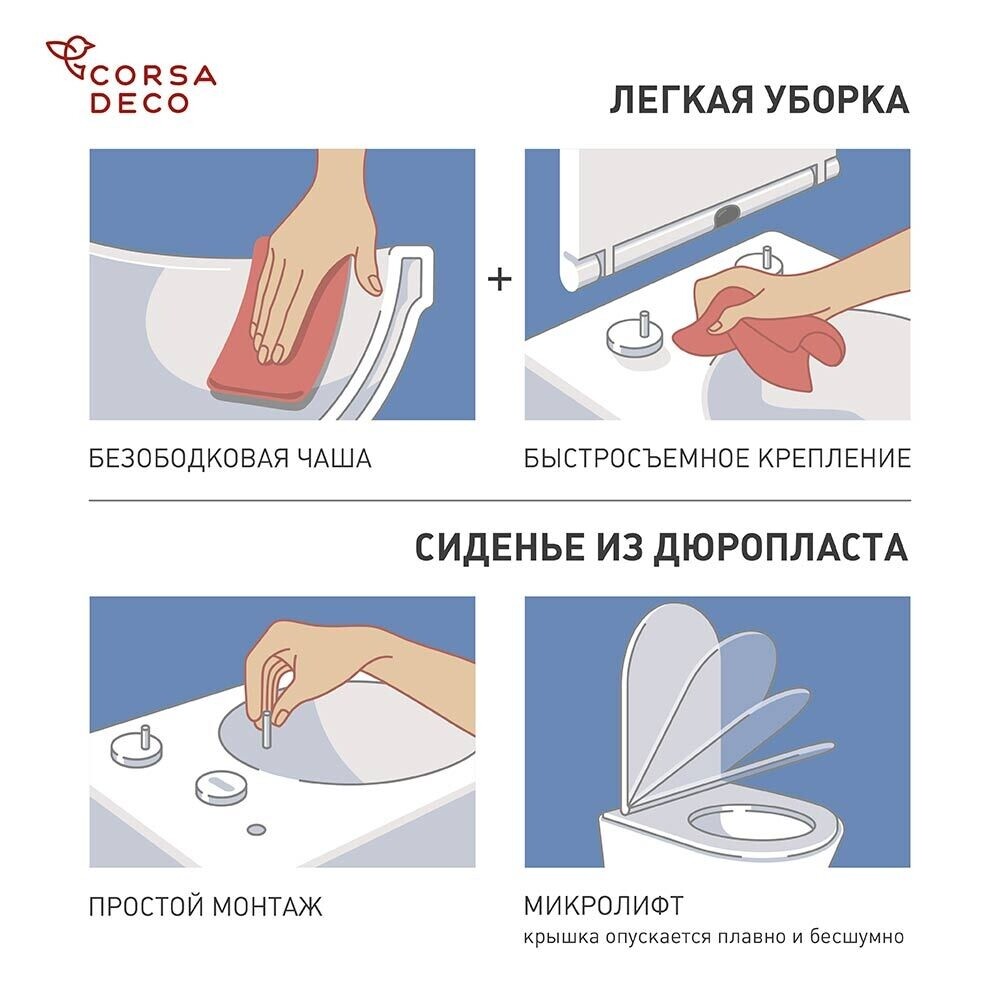 CORSA DECO

ЛЕГКАЯ УБОРКА

+

БЕЗОБОДКОВАЯ ЧАША

БЫСТРОСЪЕМНОЕ КРЕПЛЕНИЕ

СИДЕНЬЕ ИЗ ДЮРОПЛАСТА

ПРОСТОЙ МОНТАЖ

МИКРОЛИФТ
крышка опускается плавно и бесшумно